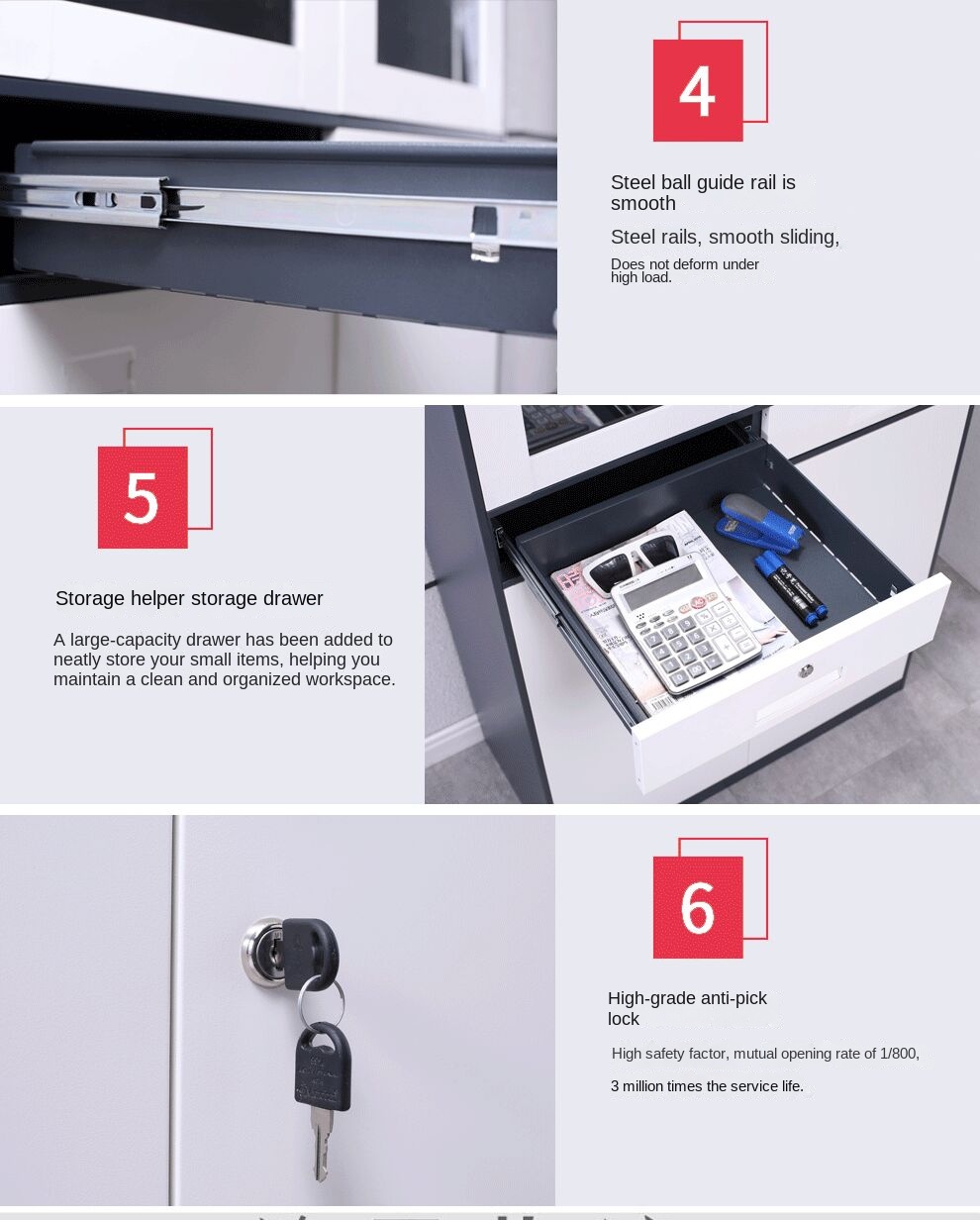 4

Steel ball guide rail is smooth

Steel rails, smooth sliding,

Does not deform under high load.

5

Storage helper storage drawer

A large-capacity drawer has been added to neatly store your small items, helping you maintain a clean and organized workspace.

6

High-grade anti-pick lock

High safety factor, mutual opening rate of 1/800,

3 million times the service life.